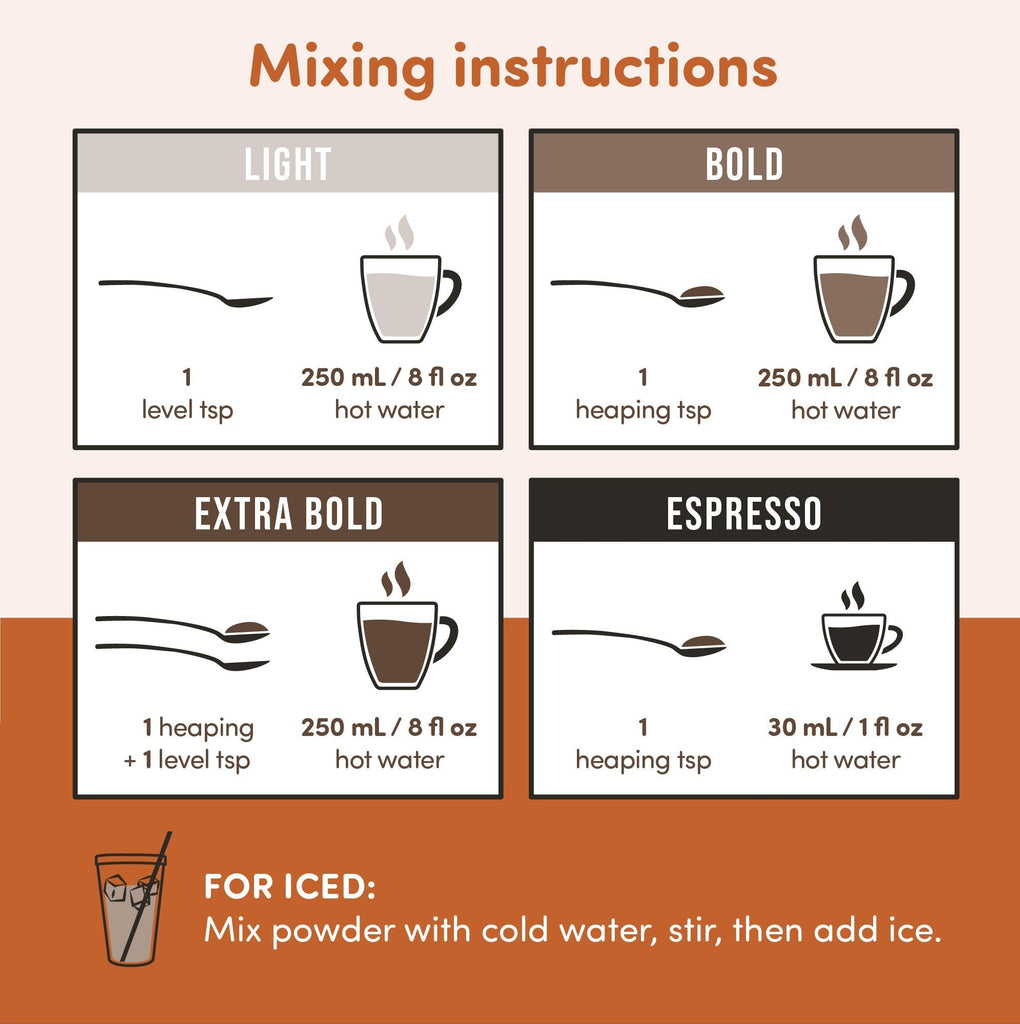 Mixing instructions

LIGHT

1
level tsp

250 mL / 8 fl oz
hot water

BOLD

1
heaping tsp

250 mL / 8 fl oz
hot water

EXTRA BOLD

1 heaping
+ 1 level tsp

250 mL / 8 fl oz
hot water

ESPRESSO

1
heaping tsp

30 mL / 1 fl oz
hot water

FOR ICED:
Mix powder with cold water, stir, then add ice.